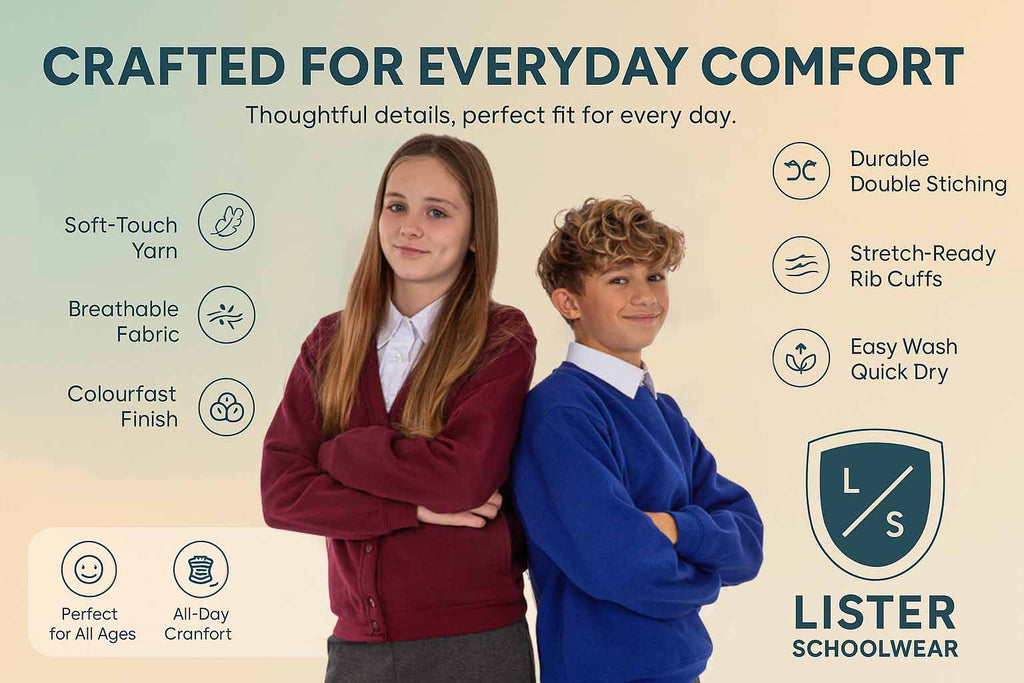 CRAFTED FOR EVERYDAY COMFORT

Thoughtful details, perfect fit for every day.

Soft-Touch Yarn

Breathable Fabric

Colourfast Finish

Durable Double Stiching

Stretch-Ready Rib Cuffs

Easy Wash Quick Dry

Perfect for All Ages

All-Day Cranfort

L S

LISTER SCHOOLWEAR